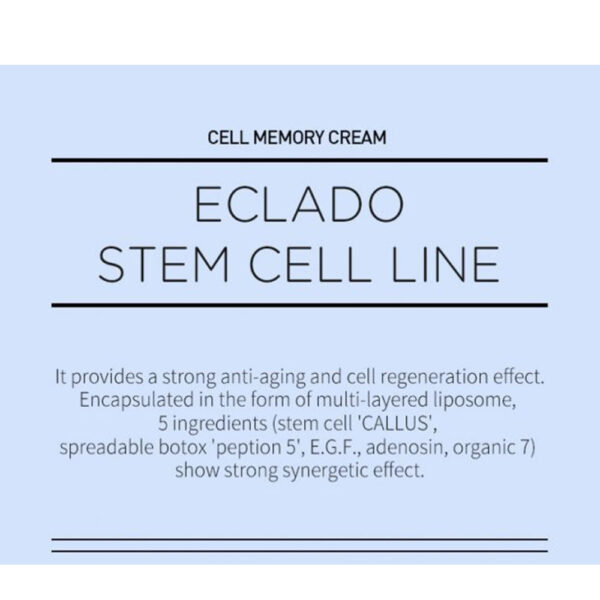 CELL MEMORY CREAM

ECLADO
STEM CELL LINE

It provides a strong anti-aging and cell regeneration effect. Encapsulated in the form of multi-layered liposome, 5 ingredients (stem cell 'CALLUS', spreadable botox 'peption 5', E.G.F., adenosin, organic 7) show strong synergetic effect.